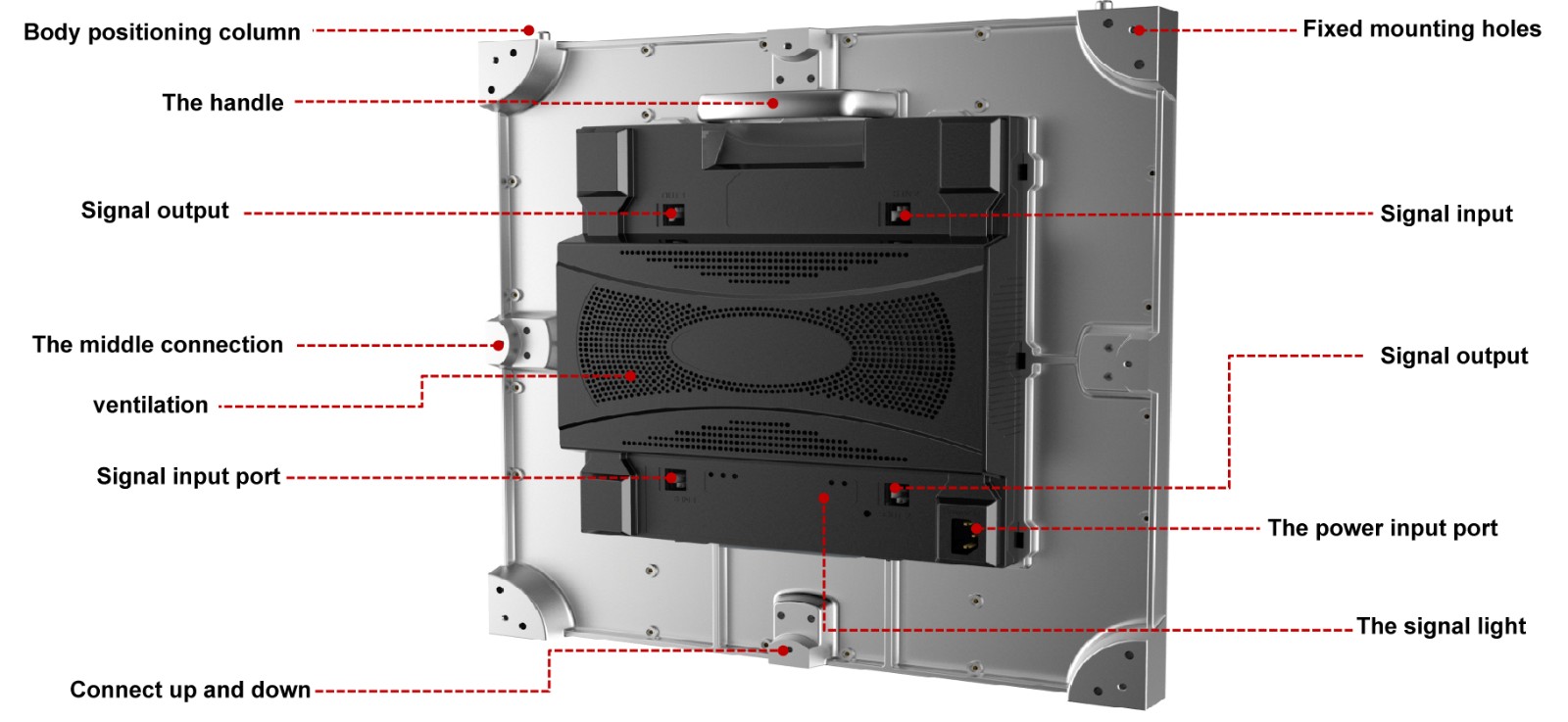 Body positioning column

The handle

Signal output

The middle connection

ventilation

Signal input port

Connect up and down

Fixed mounting holes

Signal input

Signal output

The power input port

The signal light